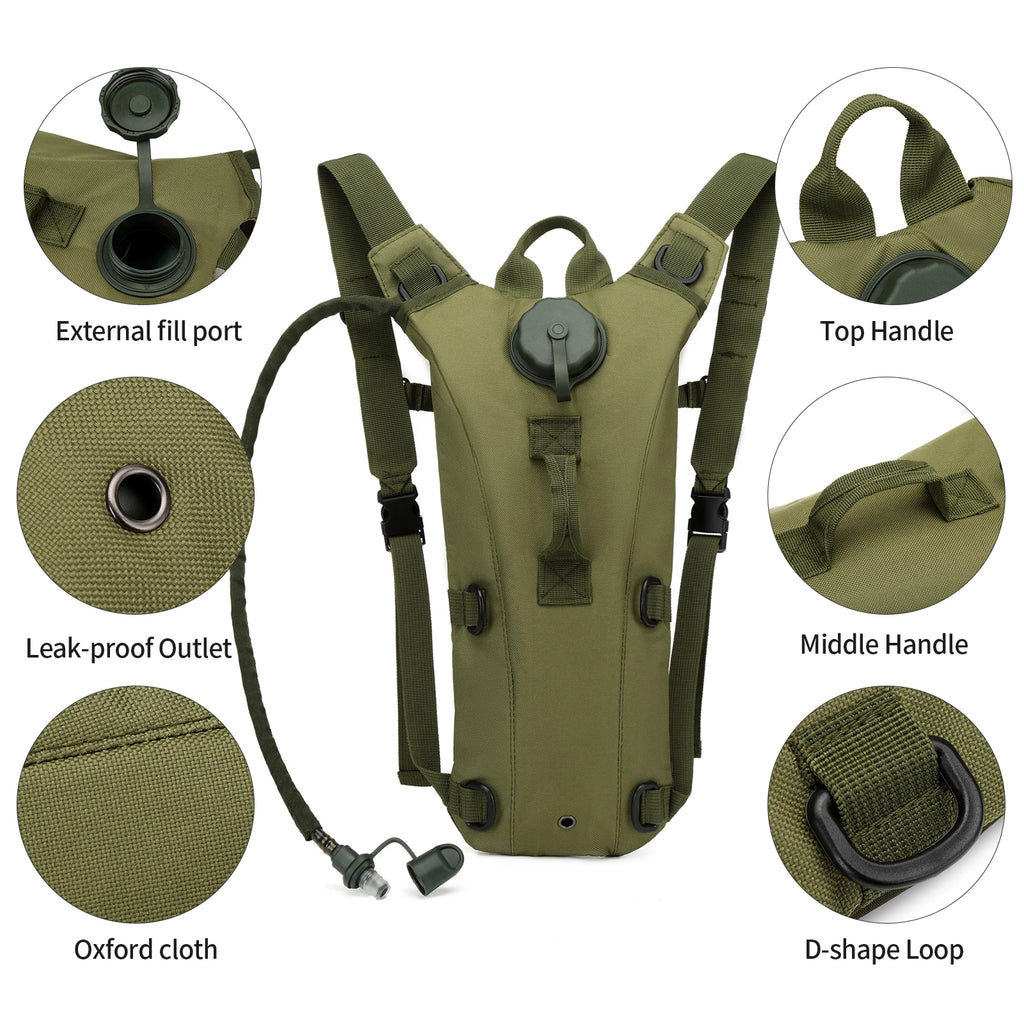 External fill port

Leak-proof Outlet

Oxford cloth

Top Handle

Middle Handle

D-shape Loop