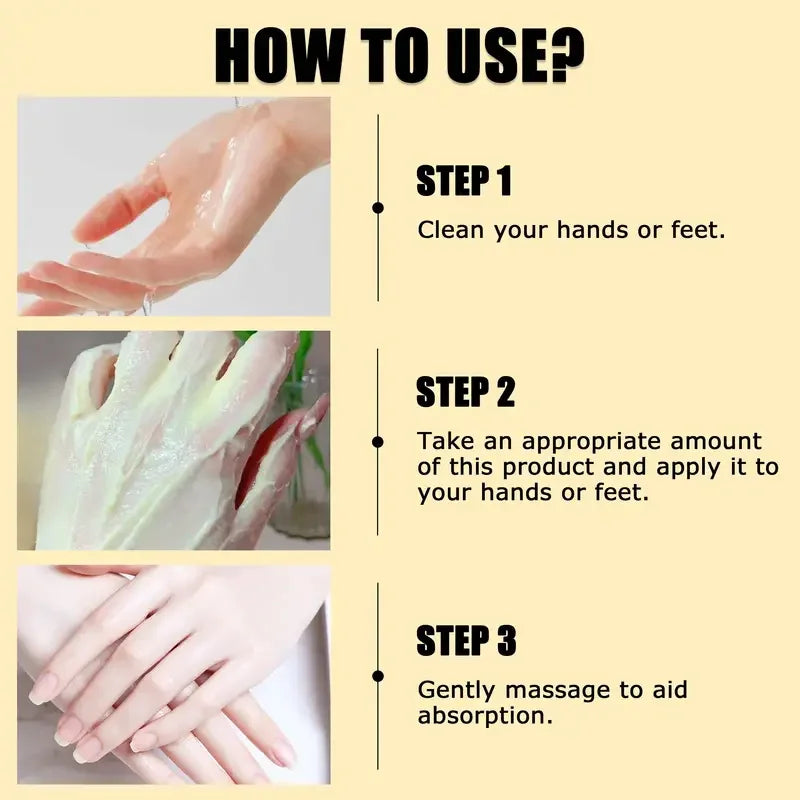 HOW TO USE?

STEP 1

Clean your hands or feet.

STEP 2

Take an appropriate amount of this product and apply it to your hands or feet.

STEP 3

Gently massage to aid absorption.