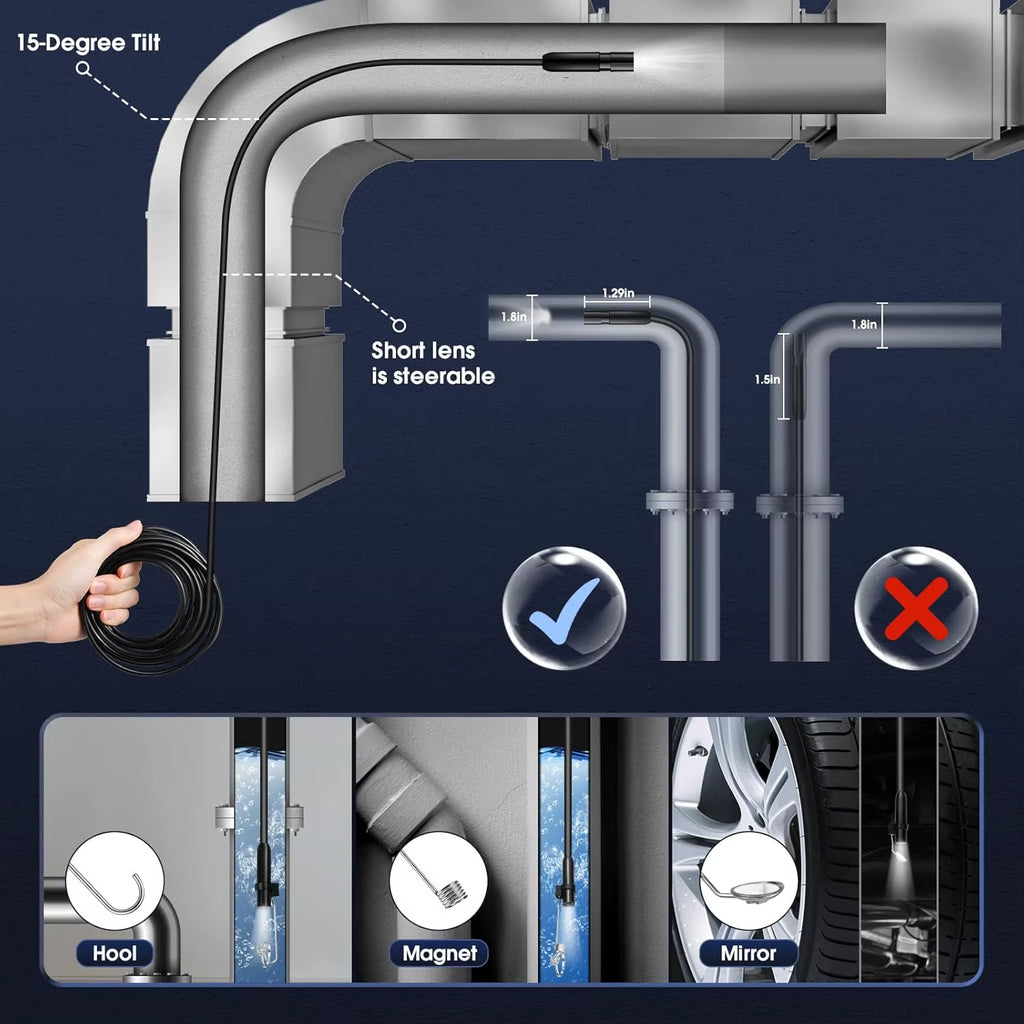 15-Degree Tilt

Short lens is steerable

1.8in

1.29in

1.8in

1.5in

Hool

Magnet

Mirror